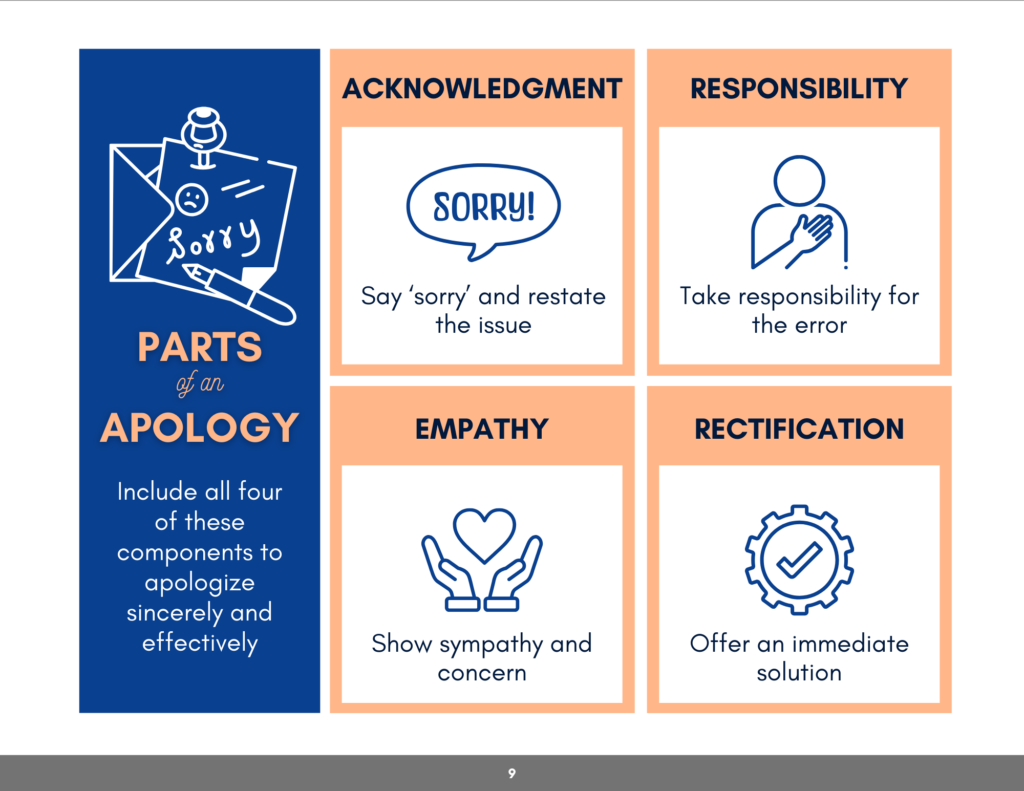 Sorry

PARTS
of an
APOLOGY

Include all four of these components to apologize sincerely and effectively

ACKNOWLEDGMENT

SORRY!

Say 'sorry' and restate the issue

RESPONSIBILITY

Take responsibility for the error

EMPATHY

Show sympathy and concern

RECTIFICATION

Offer an immediate solution

9